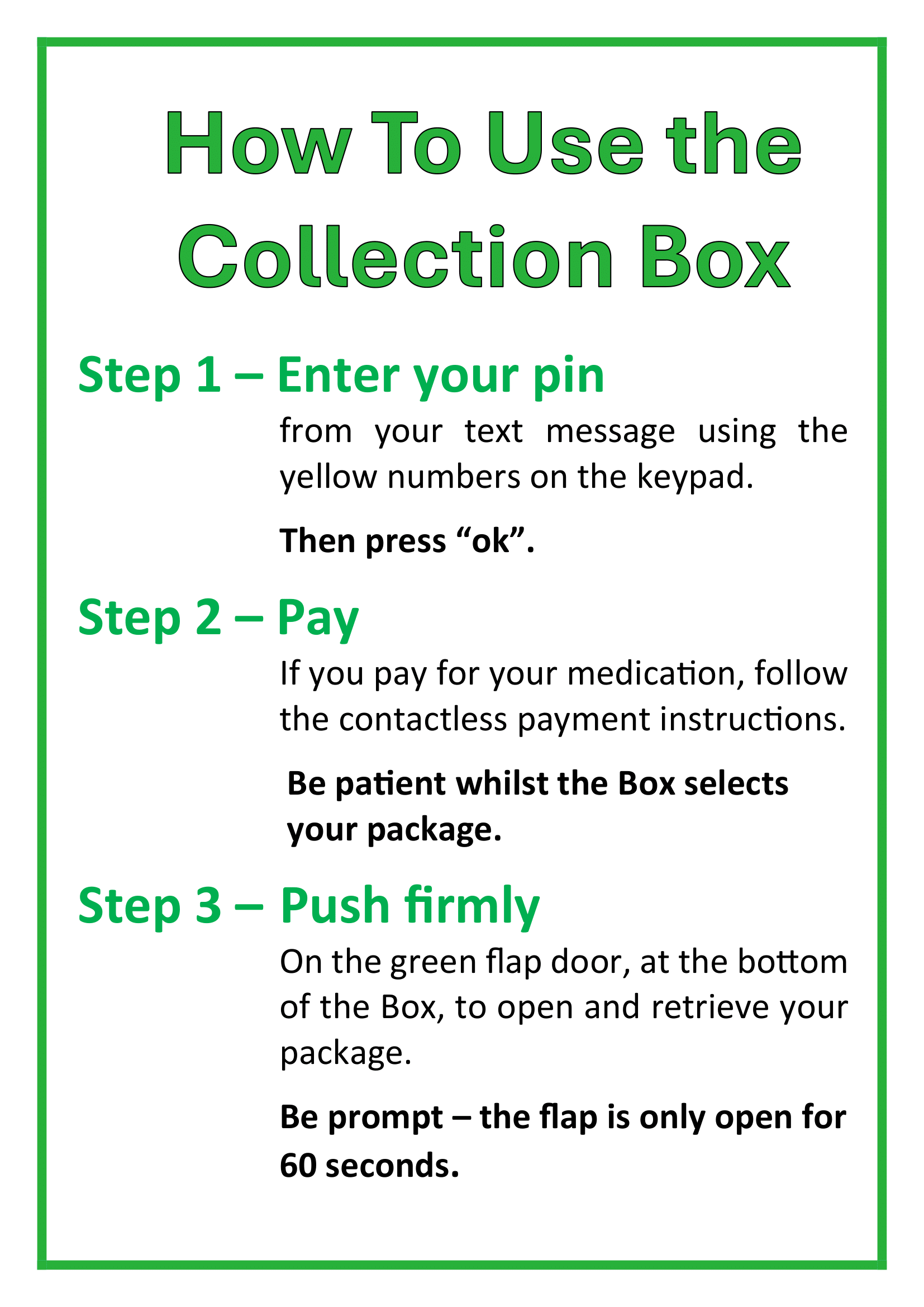 How To Use the Collection Box

Step 1 – Enter your pin

from your text message using the yellow numbers on the keypad.

Then press “ok”.

Step 2 – Pay

If you pay for your medication, follow the contactless payment instructions.

Be patient whilst the Box selects your package.

Step 3 – Push firmly

On the green flap door, at the bottom of the Box, to open and retrieve your package.

Be prompt – the flap is only open for 60 seconds.